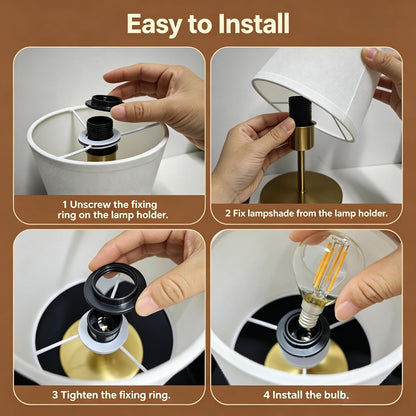 Easy to Install

1 Unscrew the fixing ring on the lamp holder.

2 Fix lampshade from the lamp holder.

3 Tighten the fixing ring.

4 Install the bulb.