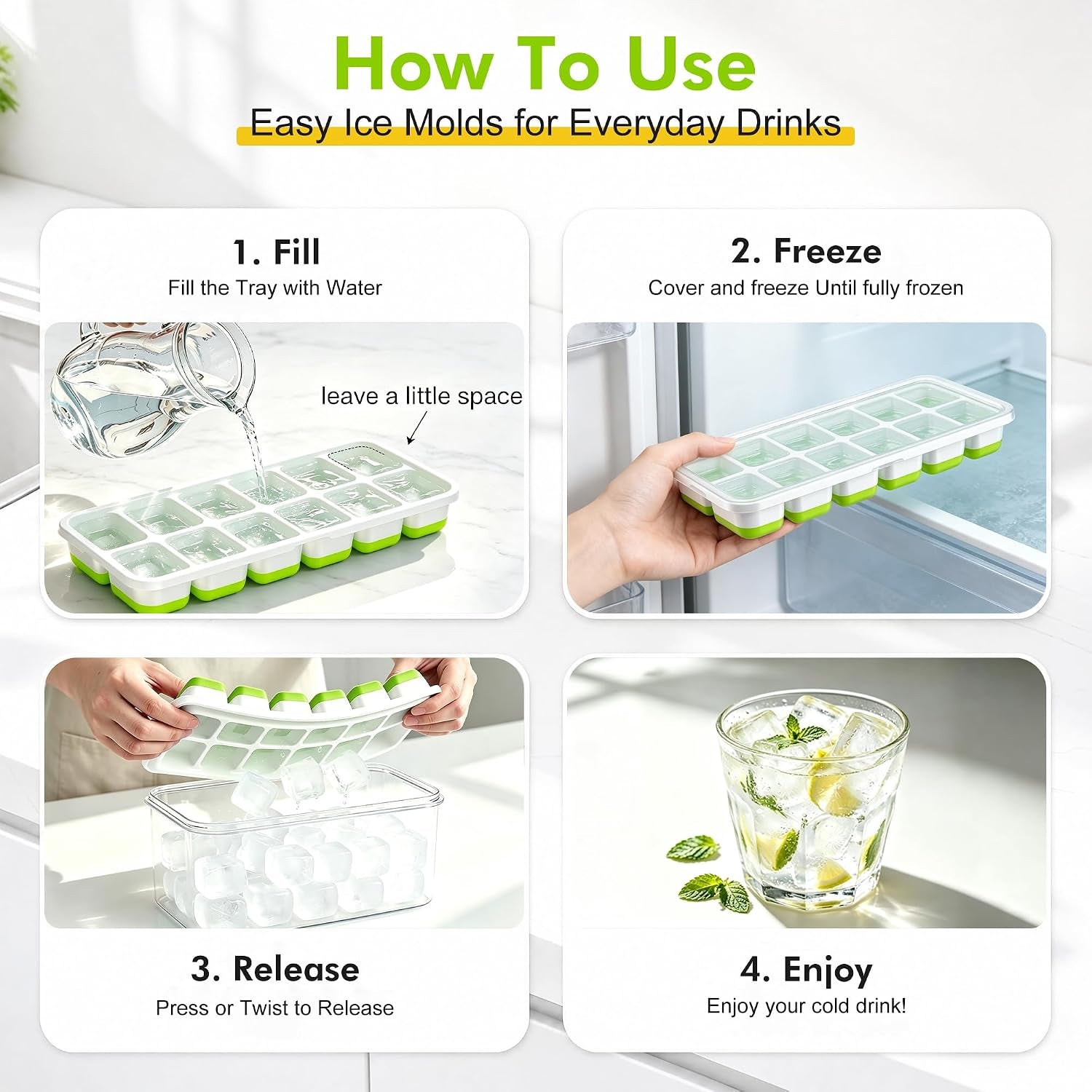 How To Use
Easy Ice Molds for Everyday Drinks

1. Fill
Fill the Tray with Water

leave a little space

2. Freeze
Cover and freeze Until fully frozen

3. Release
Press or Twist to Release

4. Enjoy
Enjoy your cold drink!