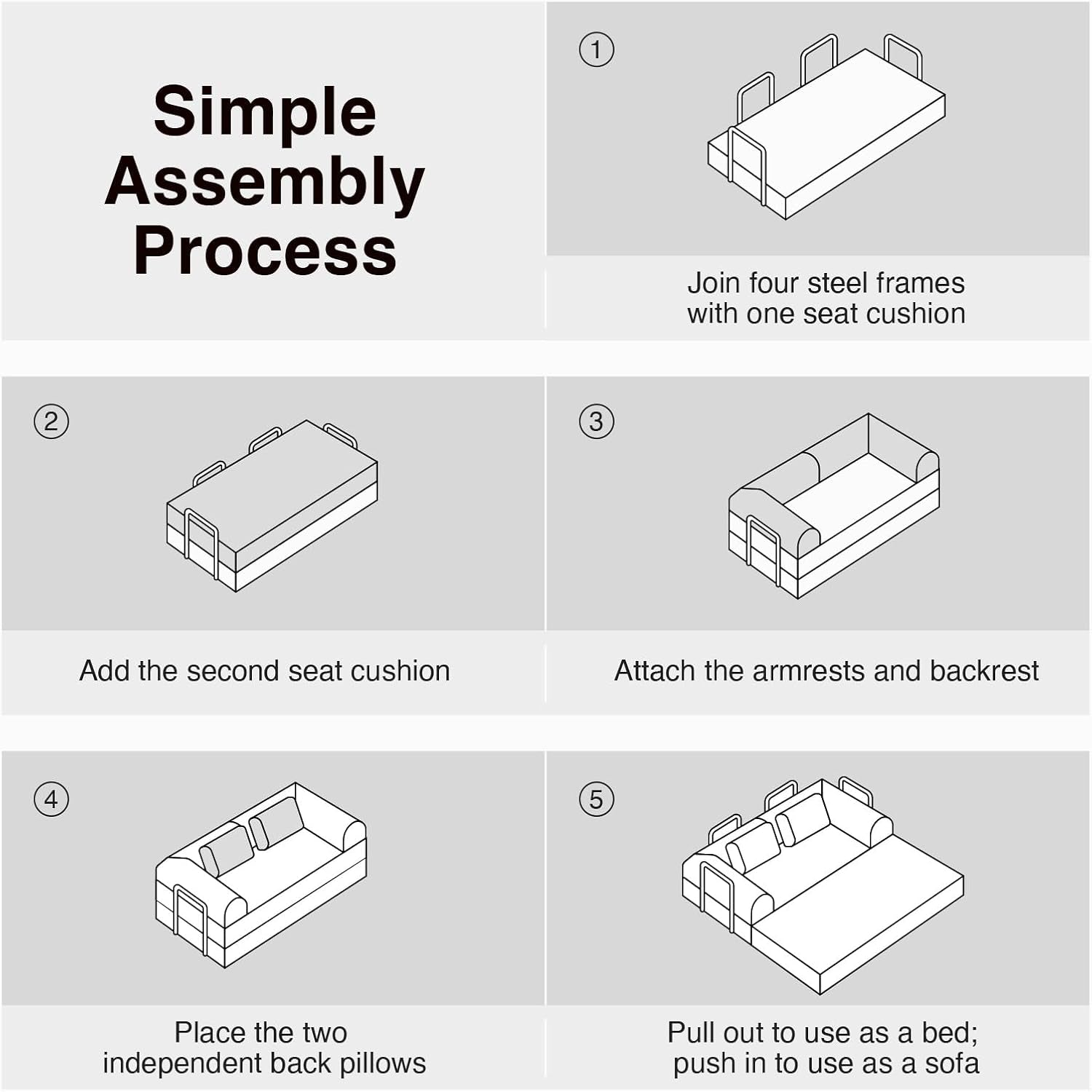 Simple Assembly Process

①

Join four steel frames with one seat cushion

②

Add the second seat cushion

③

Attach the armrests and backrest

④

Place the two independent back pillows

⑤

Pull out to use as a bed; push in to use as a sofa