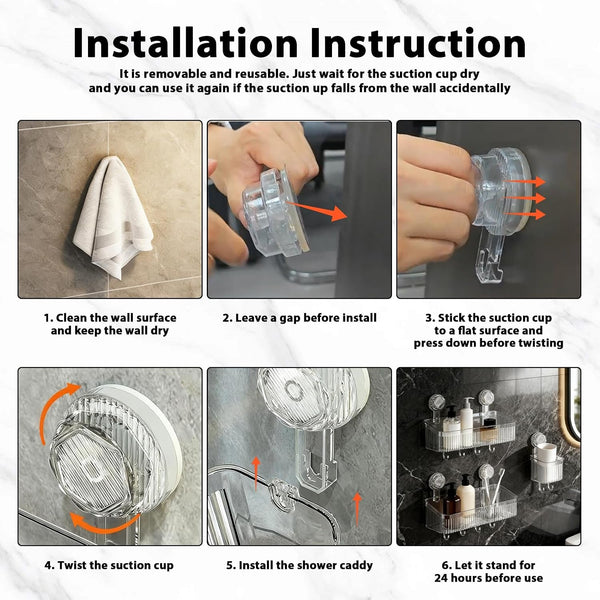 Installation Instruction

It is removable and reusable. Just wait for the suction cup dry and you can use it again if the suction up falls from the wall accidentally

1. Clean the wall surface and keep the wall dry

2. Leave a gap before install

3. Stick the suction cup to a flat surface and press down before twisting

4. Twist the suction cup

5. Install the shower caddy

6. Let it stand for 24 hours before use