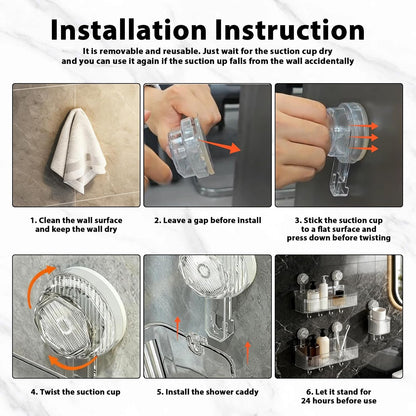 Installation Instruction

It is removable and reusable. Just wait for the suction cup dry and you can use it again if the suction up falls from the wall accidentally

1. Clean the wall surface and keep the wall dry

2. Leave a gap before install

3. Stick the suction cup to a flat surface and press down before twisting

4. Twist the suction cup

5. Install the shower caddy

6. Let it stand for 24 hours before use