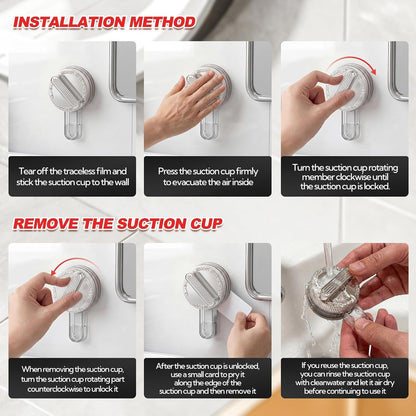 INSTALLATION METHOD

Tear off the traceless film and stick the suction cup to the wall

Press the suction cup firmly to evacuate the air inside

Turn the suction cup rotating member clockwise until the suction cup is locked.

REMOVE THE SUCTION CUP

When removing the suction cup, turn the suction cup rotating part counterclockwise to unlock it

After the suction cup is unlocked, use a small card to pry it along the edge of the suction cup and then remove it

If you reuse the suction cup, you can rinse the suction cup with cleanwater and let it air dry before continuing to use it