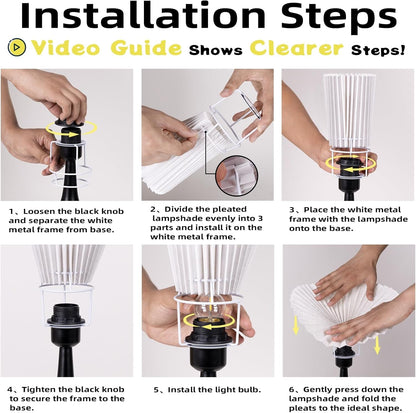 Installation Steps

Video Guide Shows Clearer Steps!

1、Loosen the black knob and separate the white metal frame from base.

2、Divide the pleated lampshade evenly into 3 parts and install it on the white metal frame.

3、Place the white metal frame with the lampshade onto the base.

4、Tighten the black knob to secure the frame to the base.

5、Install the light bulb.

6、Gently press down the lampshade and fold the pleats to the ideal shape.