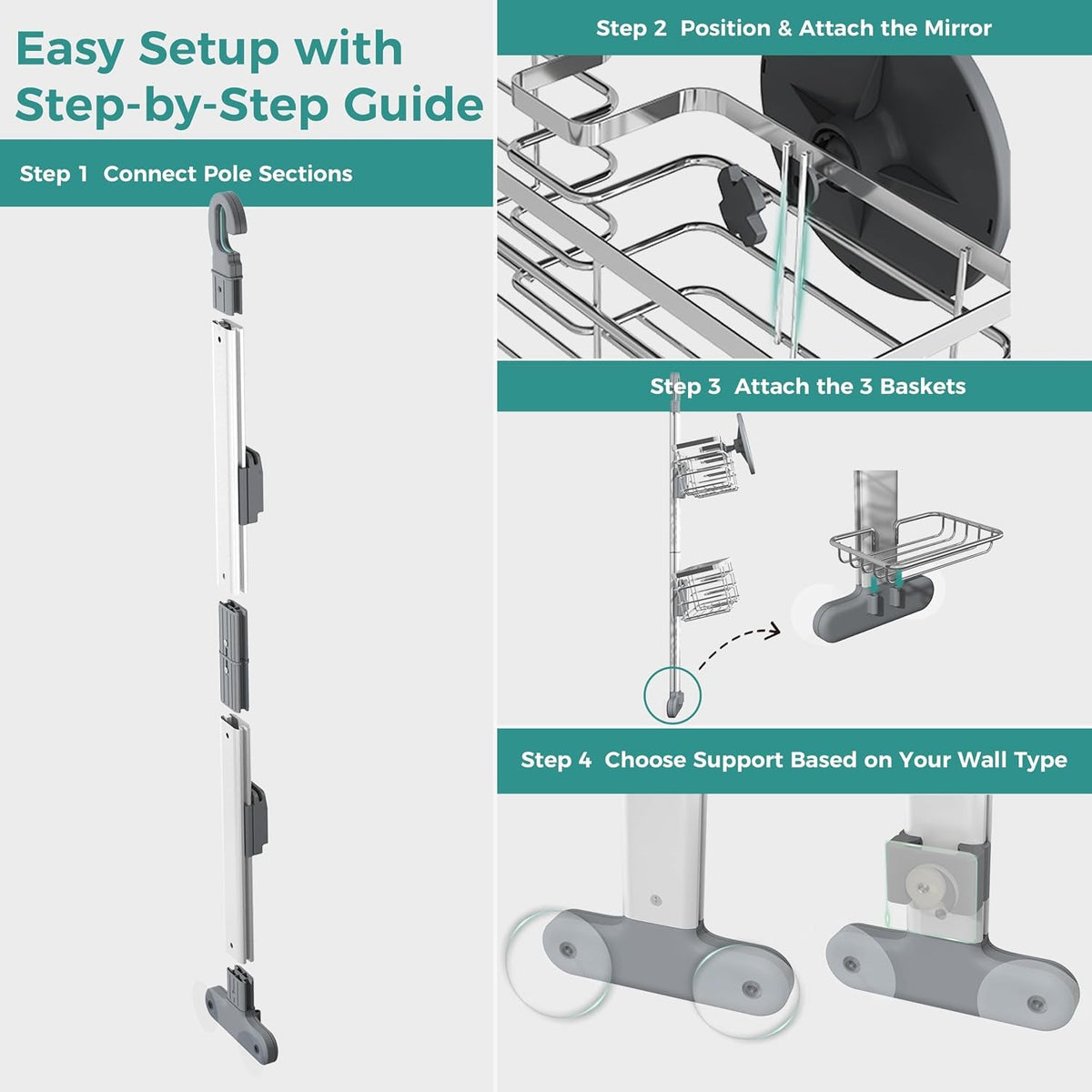 Easy Setup with Step-by-Step Guide

Step 1 Connect Pole Sections

Step 2 Position & Attach the Mirror

Step 3 Attach the 3 Baskets

Step 4 Choose Support Based on Your Wall Type