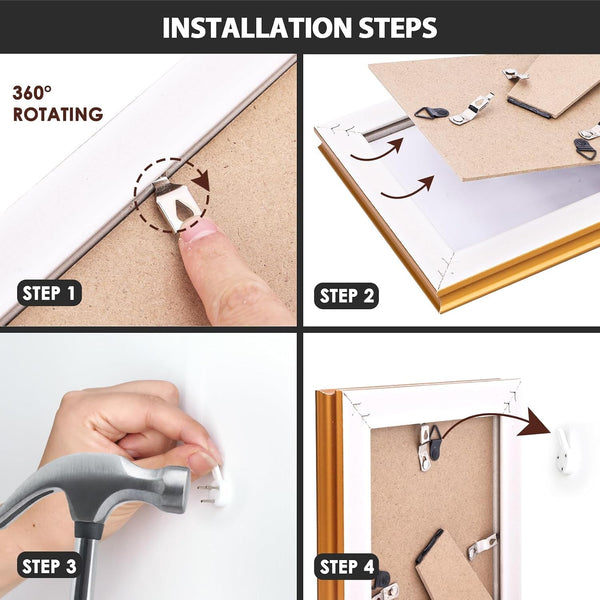 INSTALLATION STEPS

360°
ROTATING

STEP 1

STEP 2

STEP 3

STEP 4