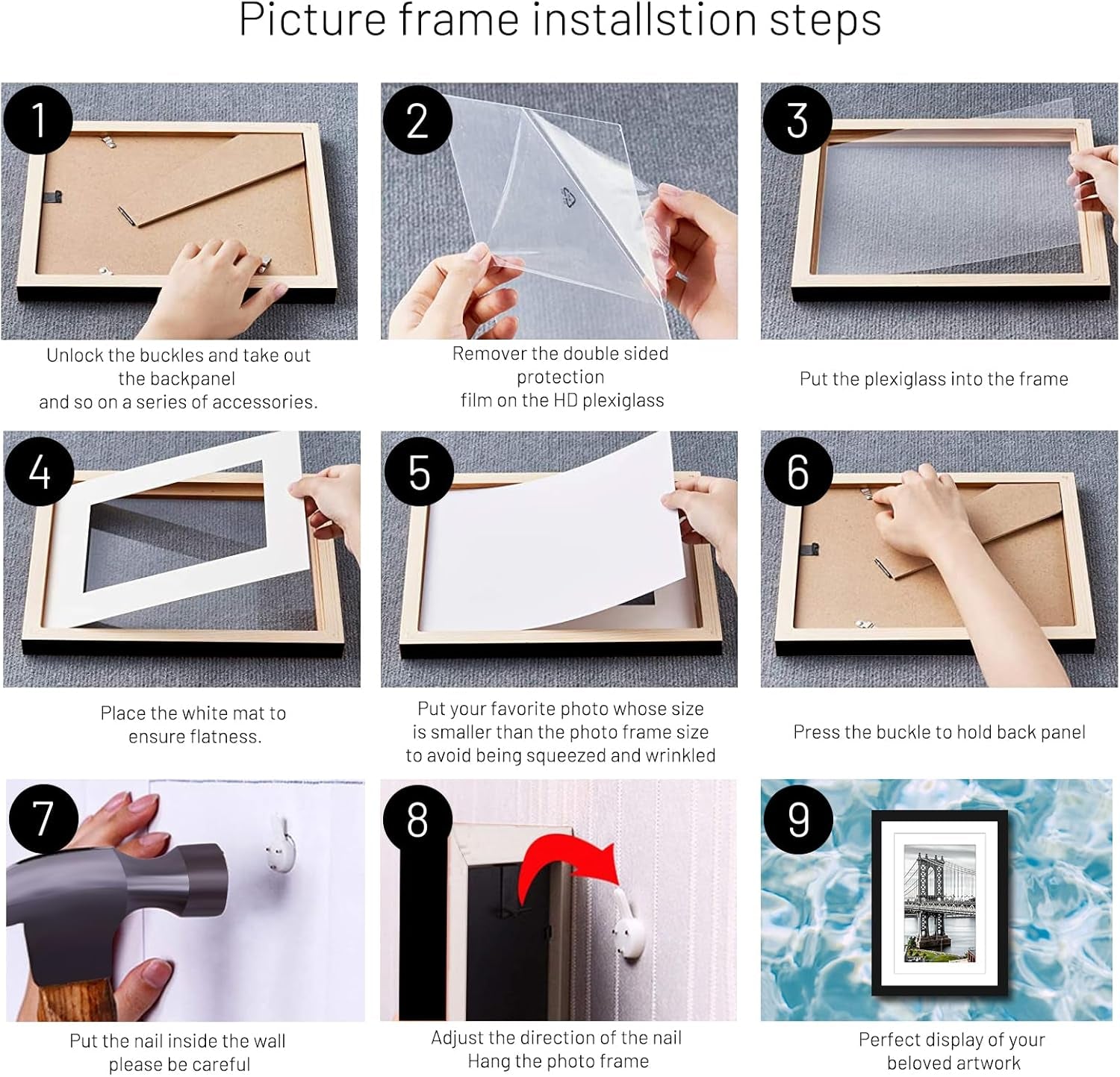 Picture frame installstion steps

1
Unlock the buckles and take out the backpanel and so on a series of accessories.

2
Remover the double sided protection film on the HD plexiglass

3
Put the plexiglass into the frame

4
Place the white mat to ensure flatness.

5
Put your favorite photo whose size is smaller than the photo frame size to avoid being squeezed and wrinkled

6
Press the buckle to hold back panel

7
Put the nail inside the wall please be careful

8
Adjust the direction of the nail Hang the photo frame

9
Perfect display of your beloved artwork