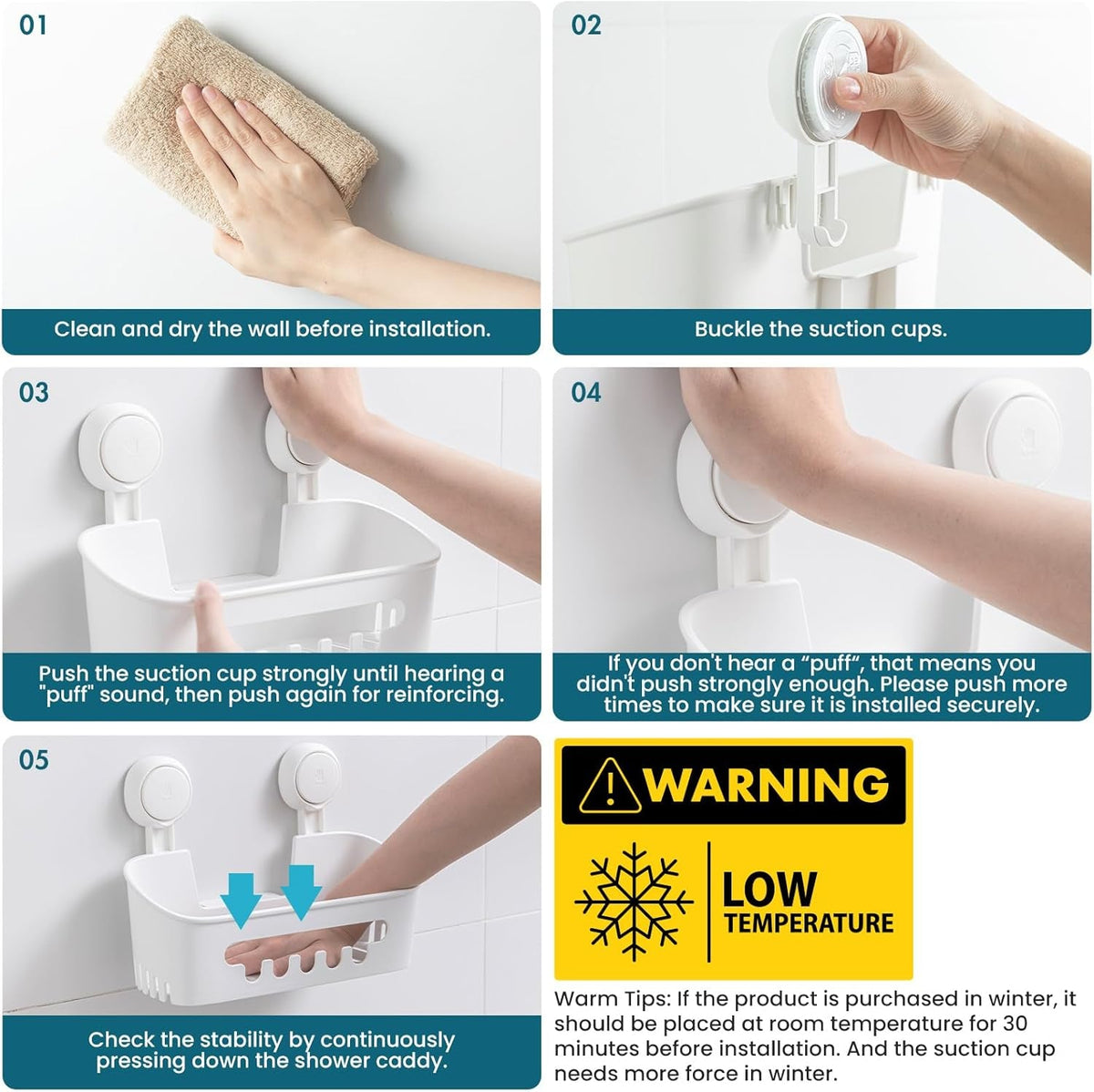 01

Clean and dry the wall before installation.

02

Buckle the suction cups.

03

Push the suction cup strongly until hearing a "puff" sound, then push again for reinforcing.

04

If you don't hear a "puff", that means you didn't push strongly enough. Please push more times to make sure it is installed securely.

05

Check the stability by continuously pressing down the shower caddy.

WARNING

LOW TEMPERATURE

Warm Tips: If the product is purchased in winter, it should be placed at room temperature for 30 minutes before installation. And the suction cup needs more force in winter.