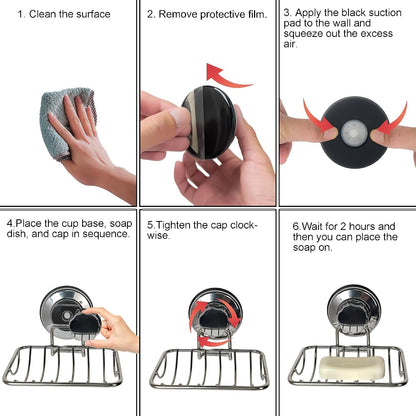 1. Clean the surface

2. Remove protective film.

3. Apply the black suction pad to the wall and squeeze out the excess air.

4.Place the cup base, soap dish, and cap in sequence.

5.Tighten the cap clockwise.

6.Wait for 2 hours and then you can place the soap on.