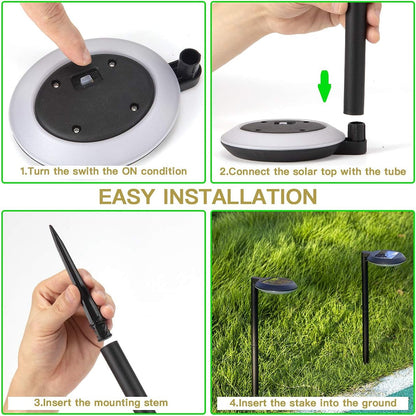 1.Turn the swith the ON condition

2.Connect the solar top with the tube

EASY INSTALLATION

3.Insert the mounting stem

4.Insert the stake into the ground