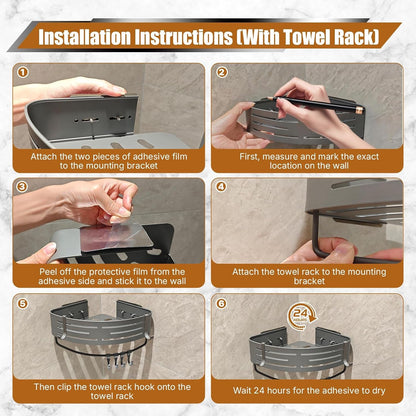 Installation Instructions (With Towel Rack)

1
Attach the two pieces of adhesive film to the mounting bracket

2
First, measure and mark the exact location on the wall

3
Peel off the protective film from the adhesive side and stick it to the wall

4
Attach the towel rack to the mounting bracket

5
Then clip the towel rack hook onto the towel rack

6
24 HOURS
Wait 24 hours for the adhesive to dry