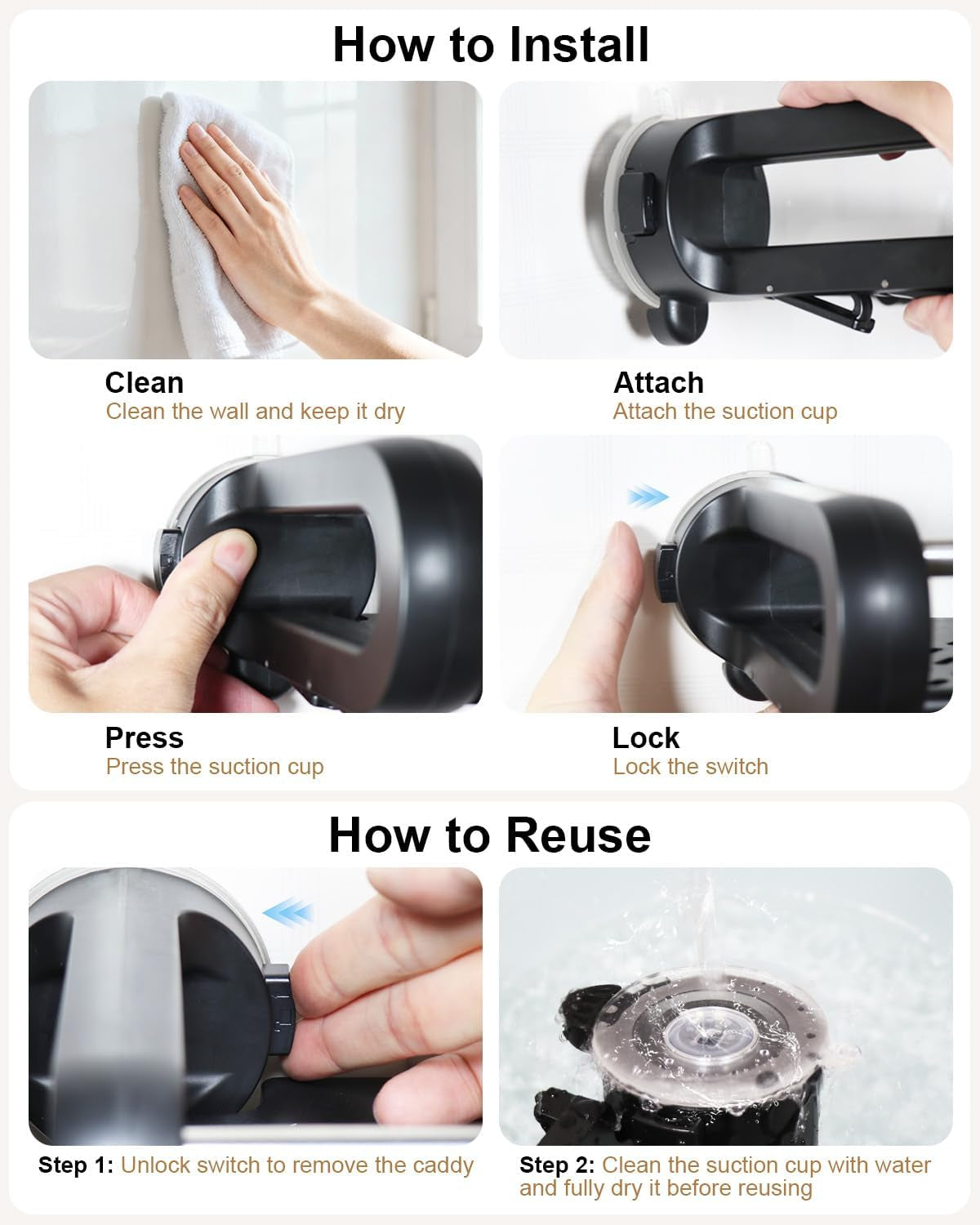 How to Install

Clean
Clean the wall and keep it dry

Attach
Attach the suction cup

Press
Press the suction cup

Lock
Lock the switch

How to Reuse

Step 1: Unlock switch to remove the caddy

Step 2: Clean the suction cup with water and fully dry it before reusing