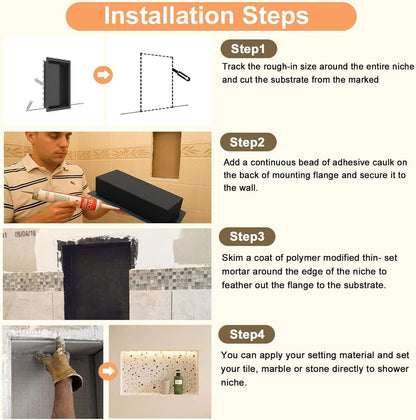 Installation Steps

Step1

Track the rough-in size around the entire niche and cut the substrate from the marked

Step2

Add a continuous bead of adhesive caulk on the back of mounting flange and secure it to the wall.

1 06/04/16

Step3

Skim a coat of polymer modified thin- set mortar around the edge of the niche to feather out the flange to the substrate.

Step4

You can apply your setting material and set your tile, marble or stone directly to shower niche.