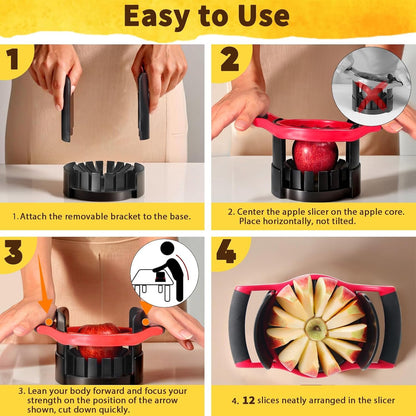 Easy to Use

1

1. Attach the removable bracket to the base.

2

2. Center the apple slicer on the apple core. Place horizontally, not tilted.

3

3. Lean your body forward and focus your strength on the position of the arrow shown, cut down quickly.

4

4. 12 slices neatly arranged in the slicer