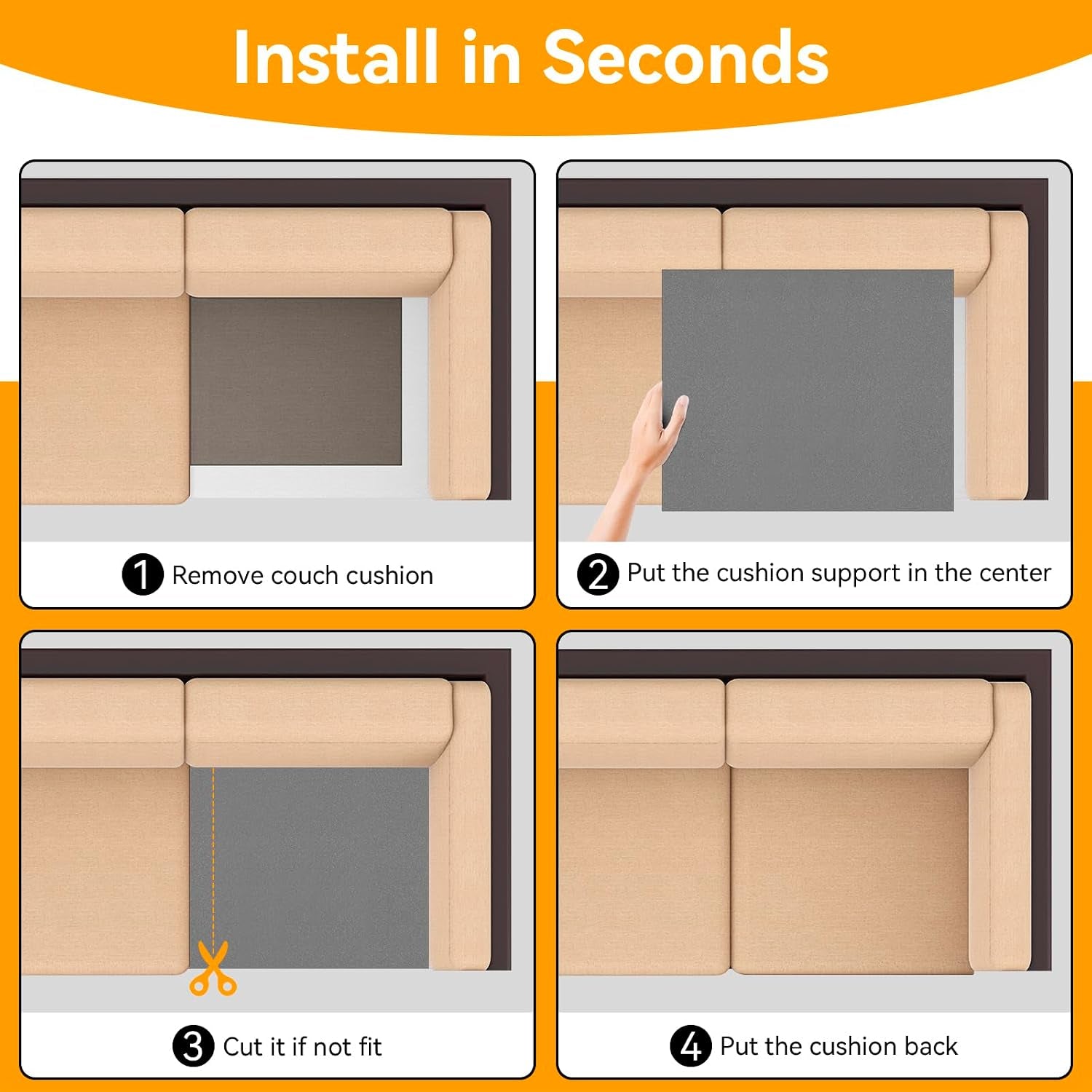 Install in Seconds

1 Remove couch cushion

2 Put the cushion support in the center

3 Cut it if not fit

4 Put the cushion back