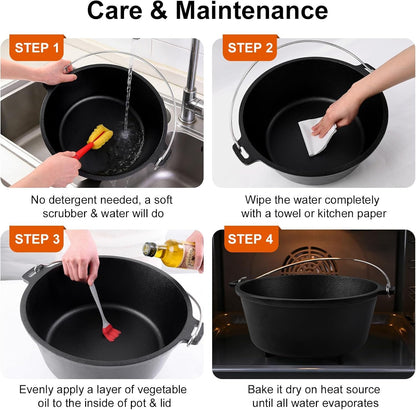 Care & Maintenance

STEP 1

No detergent needed, a soft scrubber & water will do

STEP 2

Wipe the water completely with a towel or kitchen paper

STEP 3

Evenly apply a layer of vegetable oil to the inside of pot & lid

STEP 4

Bake it dry on heat source until all water evaporates