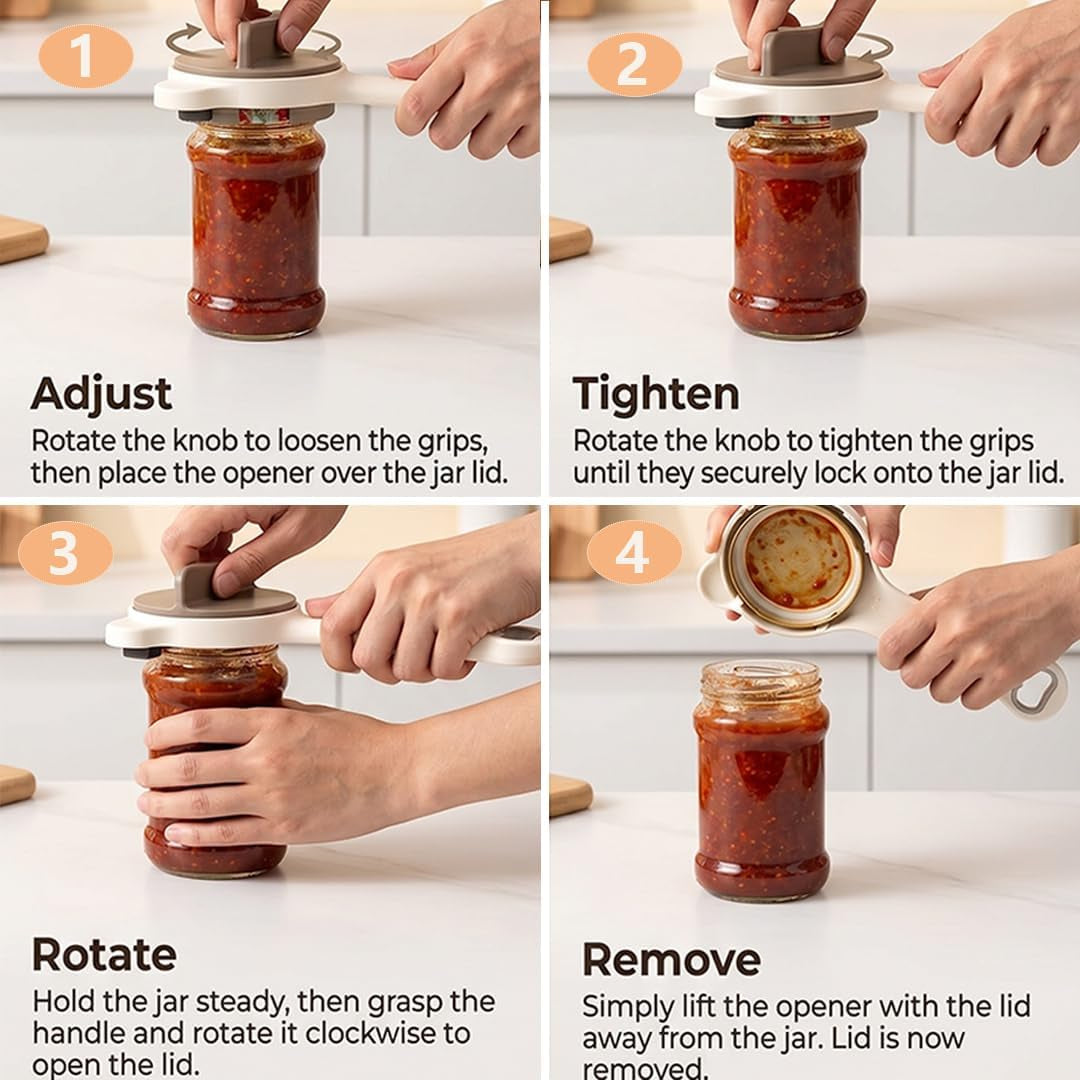 1

Adjust
Rotate the knob to loosen the grips, then place the opener over the jar lid.

2

Tighten
Rotate the knob to tighten the grips until they securely lock onto the jar lid.

3

Rotate
Hold the jar steady, then grasp the handle and rotate it clockwise to open the lid.

4

Remove
Simply lift the opener with the lid away from the jar. Lid is now removed.