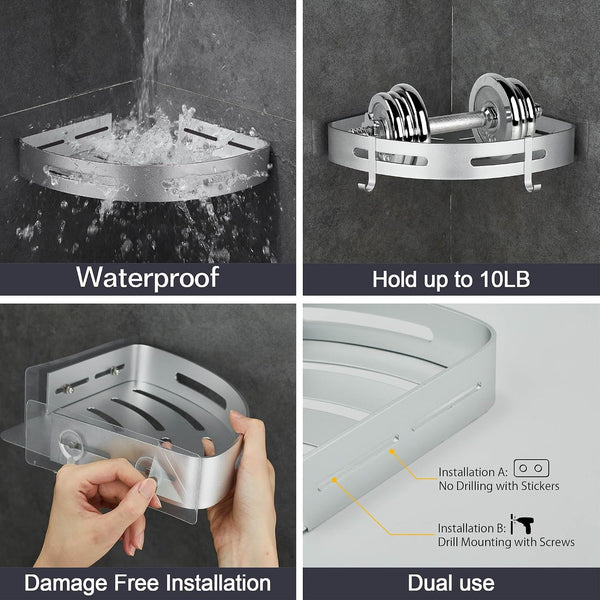 Waterproof

Hold up to 10LB

Damage Free Installation

Installation A:
No Drilling with Stickers

Installation B:
Drill Mounting with Screws

Dual use