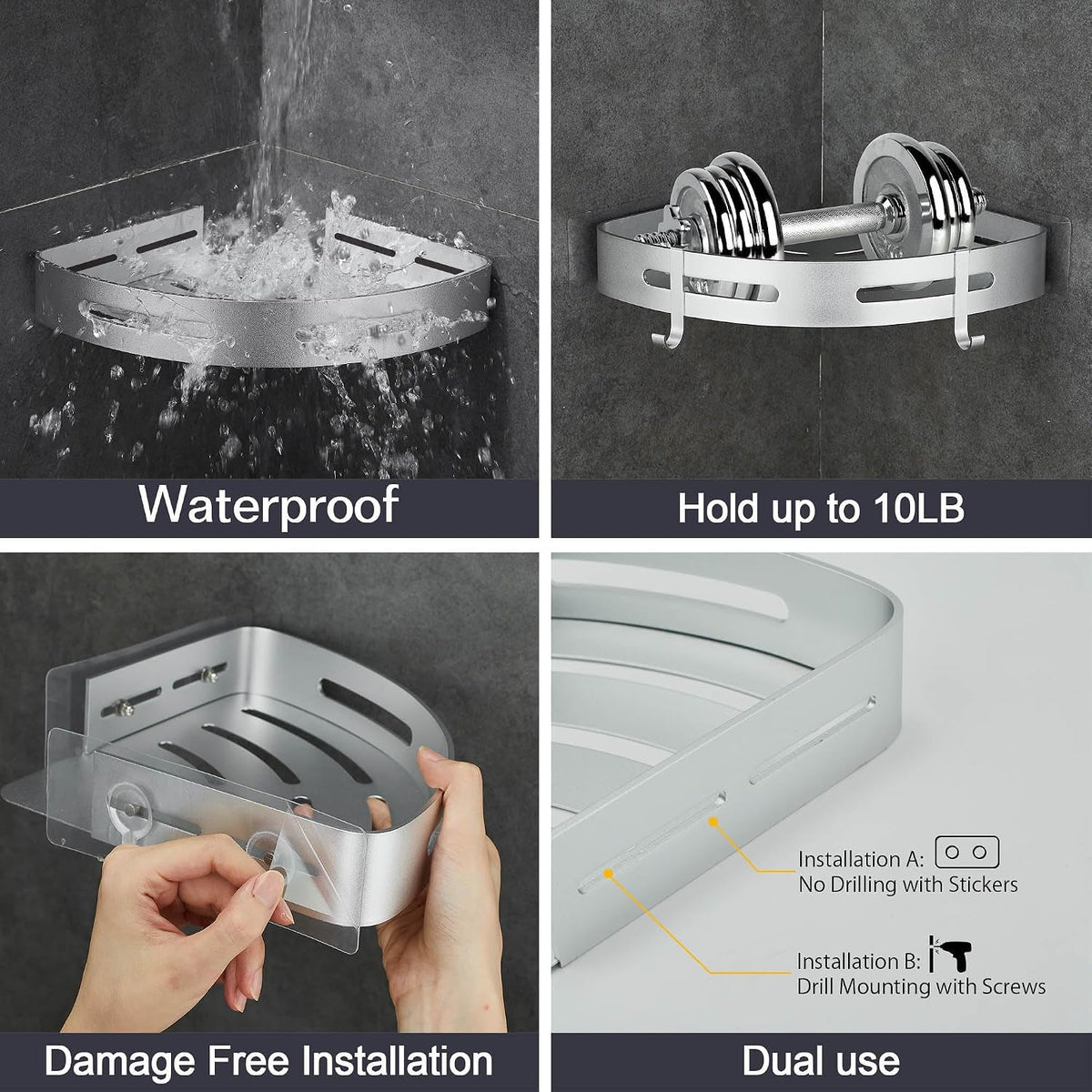 Waterproof

Hold up to 10LB

Damage Free Installation

Installation A:
No Drilling with Stickers

Installation B:
Drill Mounting with Screws

Dual use