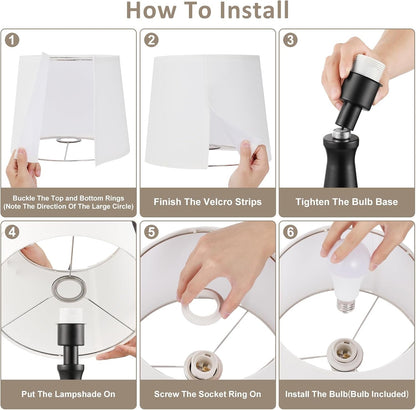 How To Install

1
Buckle The Top and Bottom Rings (Note The Direction Of The Large Circle)

2
Finish The Velcro Strips

3
Tighten The Bulb Base

4
Put The Lampshade On

5
Screw The Socket Ring On

6
Install The Bulb(Bulb Included)