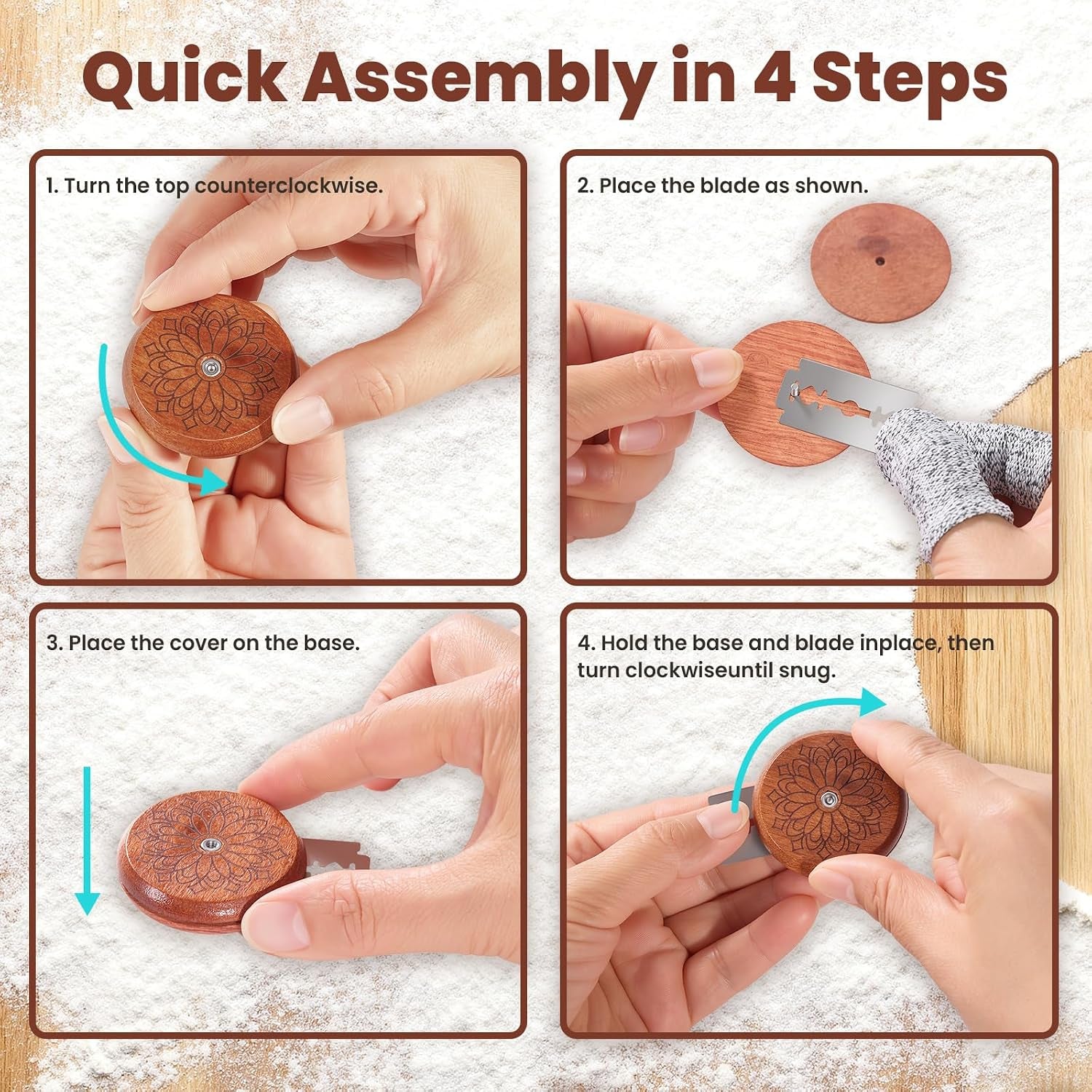 Quick Assembly in 4 Steps

1. Turn the top counterclockwise.

2. Place the blade as shown.

3. Place the cover on the base.

4. Hold the base and blade inplace, then turn clockwiseuntil snug.