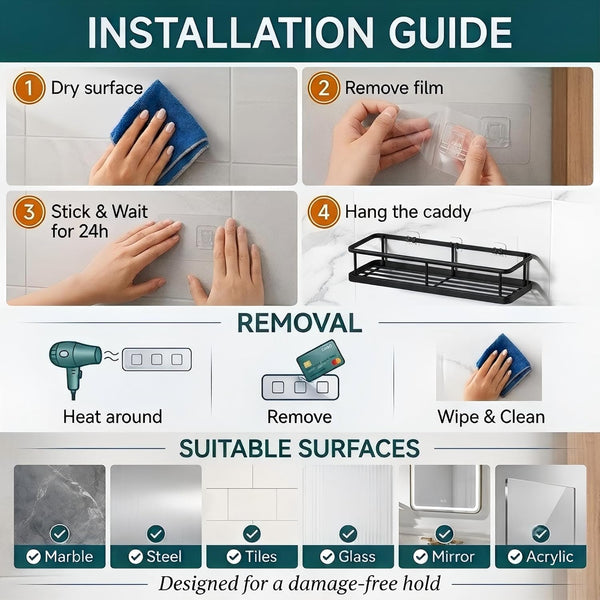 INSTALLATION GUIDE

1 Dry surface

2 Remove film

3 Stick & Wait for 24h

4 Hang the caddy

REMOVAL

Heat around

Remove

Wipe & Clean

SUITABLE SURFACES

Marble

Steel

Tiles

Glass

Mirror

Acrylic

Designed for a damage-free hold