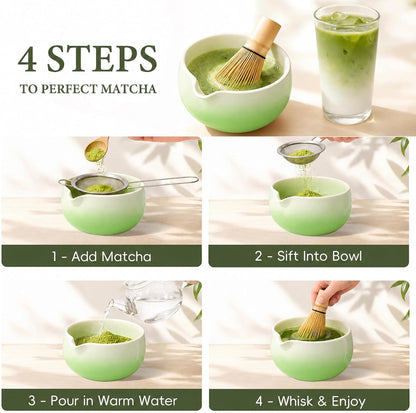 4 STEPS
TO PERFECT MATCHA

1 - Add Matcha

2 - Sift Into Bowl

3 - Pour in Warm Water

4 - Whisk & Enjoy