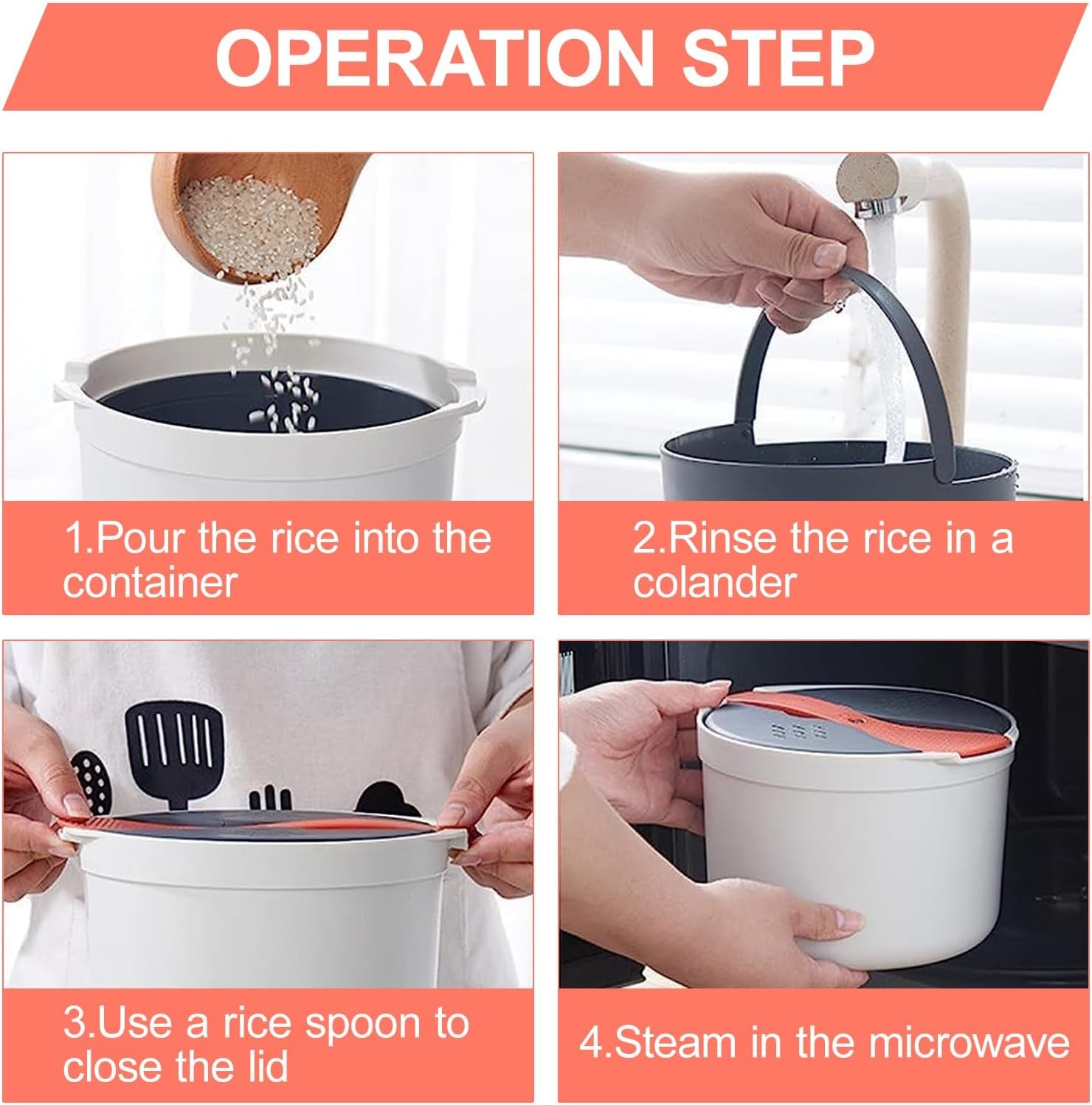 OPERATION STEP

1.Pour the rice into the container

2.Rinse the rice in a colander

3.Use a rice spoon to close the lid

4.Steam in the microwave