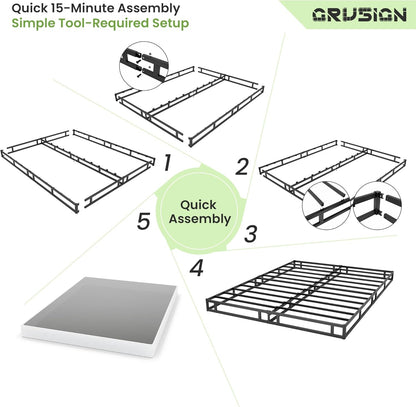 Quick 15-Minute Assembly
Simple Tool-Required Setup

GRUSIGN

1

2

Quick Assembly

5

3

4