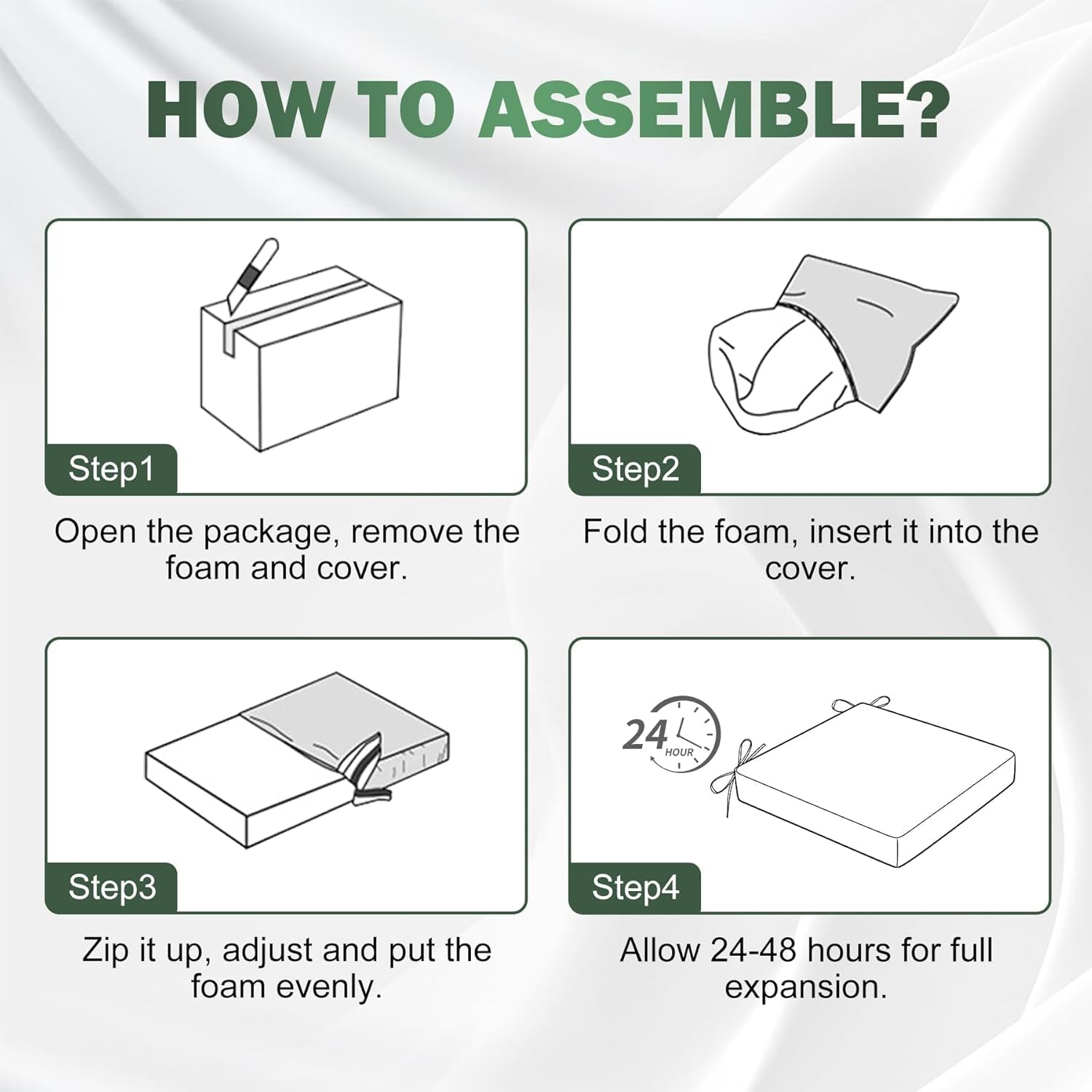 HOW TO ASSEMBLE?

Step1

Open the package, remove the foam and cover.

Step2

Fold the foam, insert it into the cover.

Step3

Zip it up, adjust and put the foam evenly.

24 HOUR

Step4

Allow 24-48 hours for full expansion.