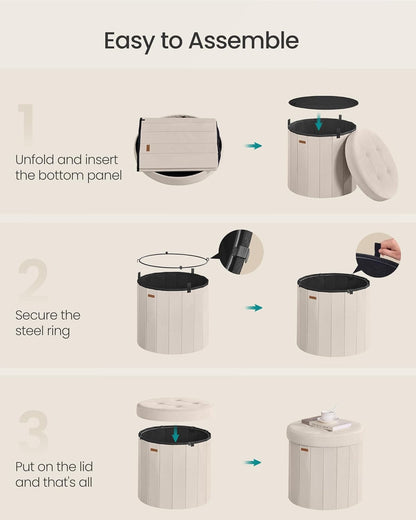 Easy to Assemble

1

Unfold and insert the bottom panel

2

Secure the steel ring

3

Put on the lid and that's all