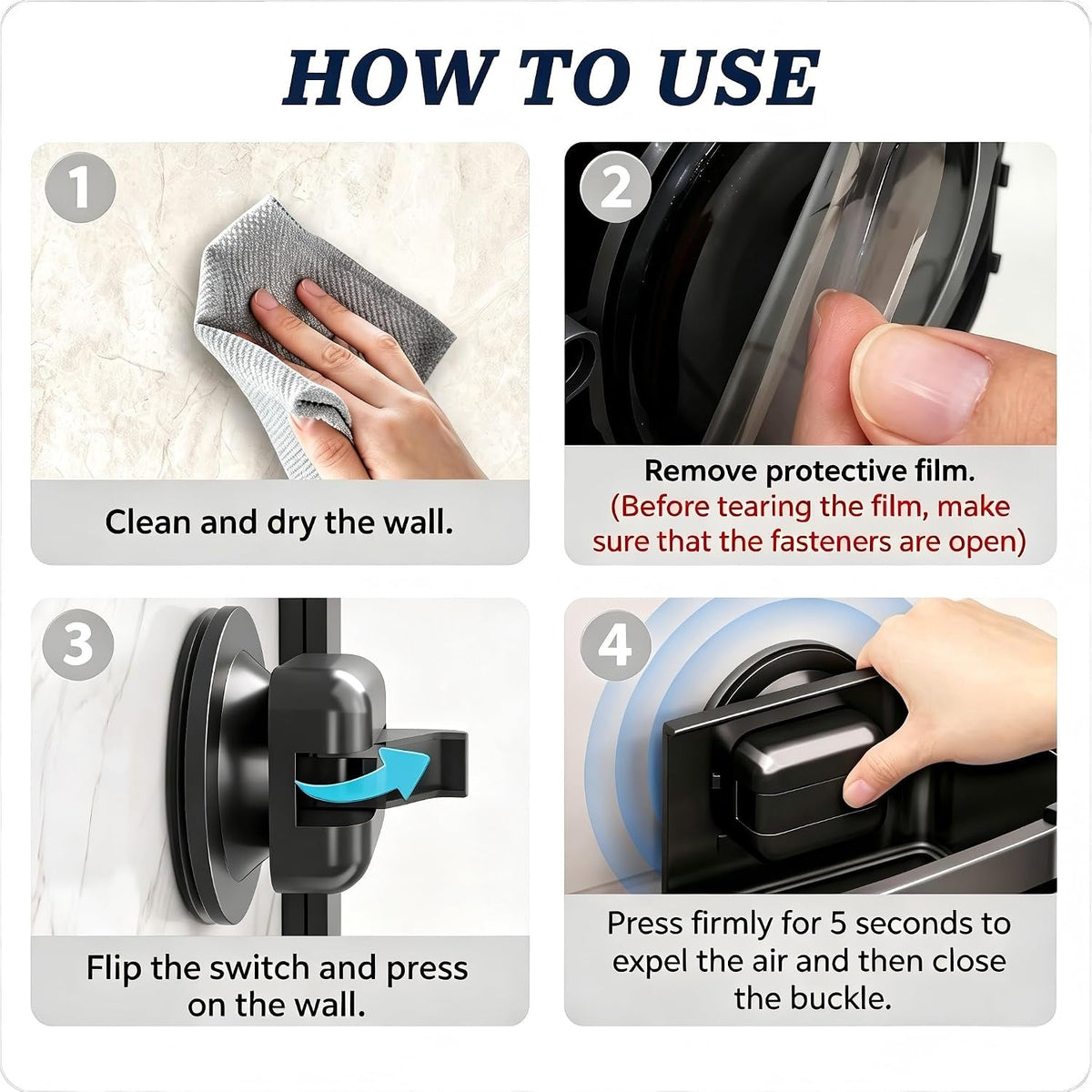 HOW TO USE

1

Clean and dry the wall.

2

Remove protective film.
(Before tearing the film, make sure that the fasteners are open)

3

Flip the switch and press on the wall.

4

Press firmly for 5 seconds to expel the air and then close the buckle.