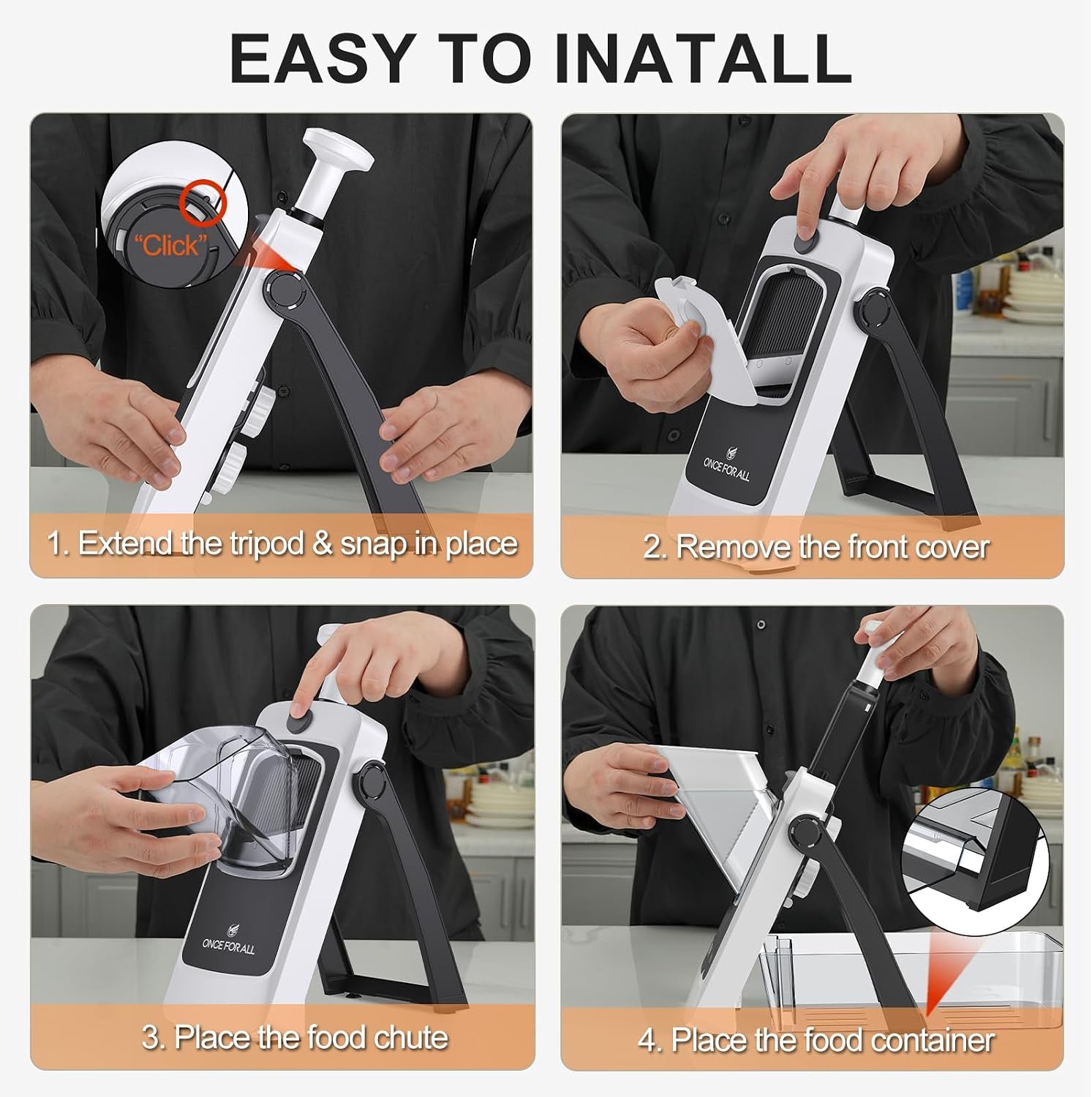 EASY TO INATALL

"Click"

1. Extend the tripod & snap in place

ONCE FOR ALL

2. Remove the front cover

ONCE FOR ALL

3. Place the food chute

4. Place the food container