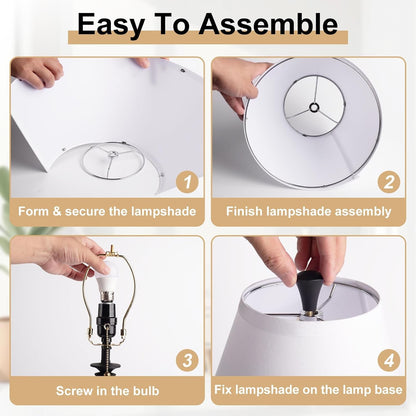 Easy To Assemble

1
Form & secure the lampshade

2
Finish lampshade assembly

3
Screw in the bulb

4
Fix lampshade on the lamp base