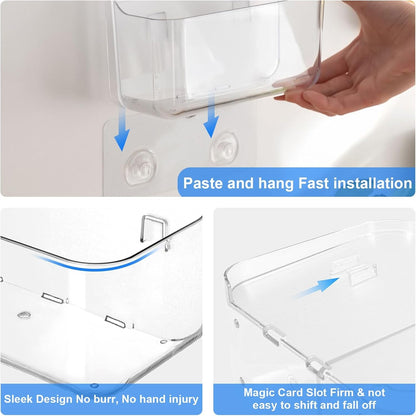 Paste and hang Fast installation

Sleek Design No burr, No hand injury

Magic Card Slot Firm & not easy to shift and fall off