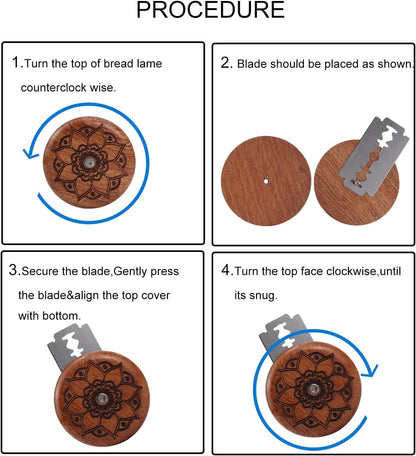 PROCEDURE

1.Turn the top of bread lame counterclock wise.

2. Blade should be placed as shown.

3.Secure the blade,Gently press the blade&align the top cover with bottom.

4.Turn the top face clockwise,until its snug.