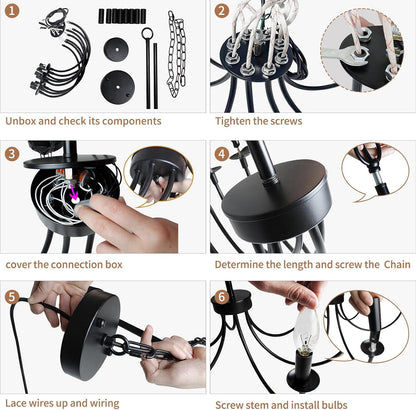 1
Unbox and check its components

2
Tighten the screws

3
cover the connection box

4
Determine the length and screw the Chain

5
Lace wires up and wiring

6
Screw stem and install bulbs