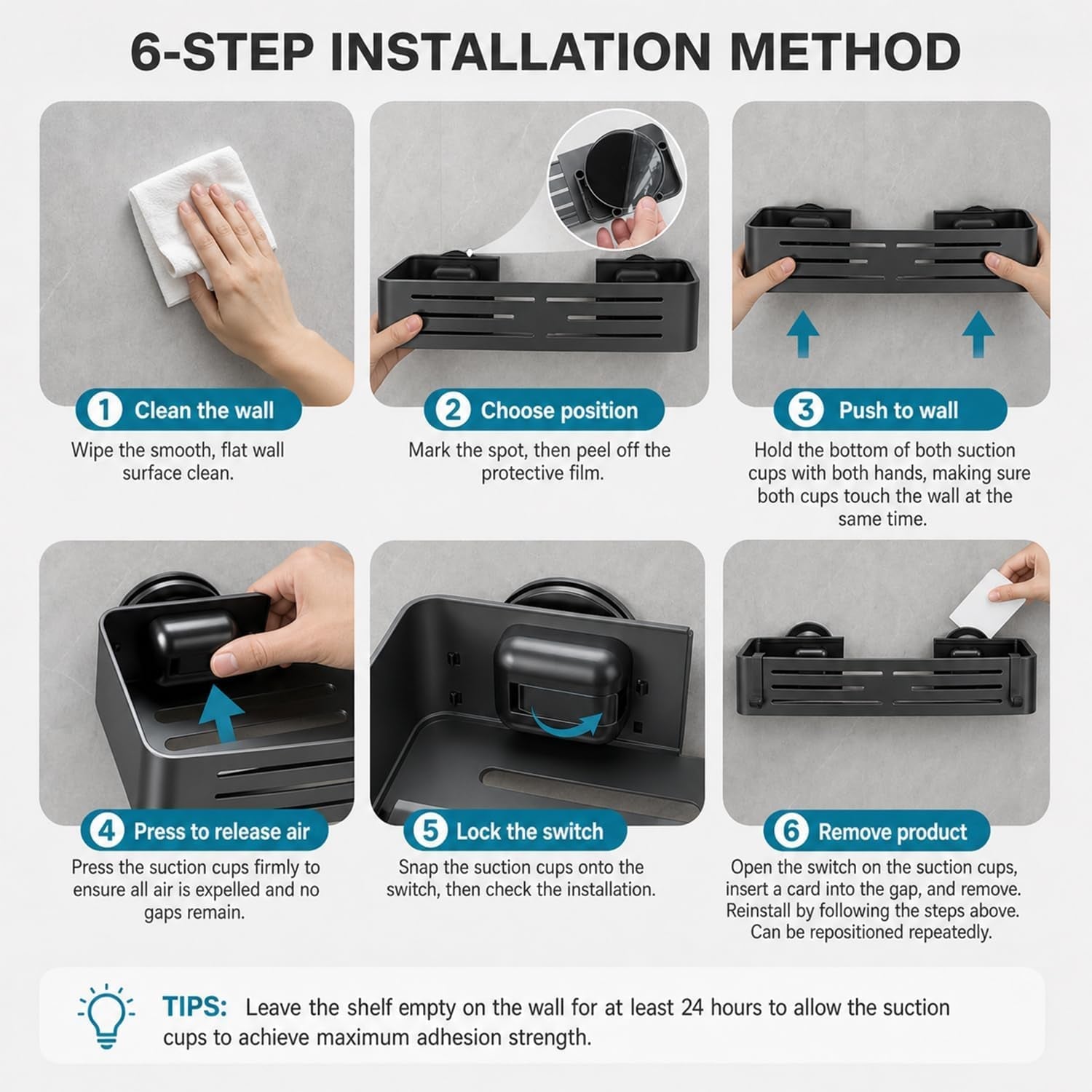 6-STEP INSTALLATION METHOD

1 Clean the wall
Wipe the smooth, flat wall surface clean.

2 Choose position
Mark the spot, then peel off the protective film.

3 Push to wall
Hold the bottom of both suction cups with both hands, making sure both cups touch the wall at the same time.

4 Press to release air
Press the suction cups firmly to ensure all air is expelled and no gaps remain.

5 Lock the switch
Snap the suction cups onto the switch, then check the installation.

6 Remove product
Open the switch on the suction cups, insert a card into the gap, and remove. Reinstall by following the steps above. Can be repositioned repeatedly.

TIPS: Leave the shelf empty on the wall for at least 24 hours to allow the suction cups to achieve maximum adhesion strength.