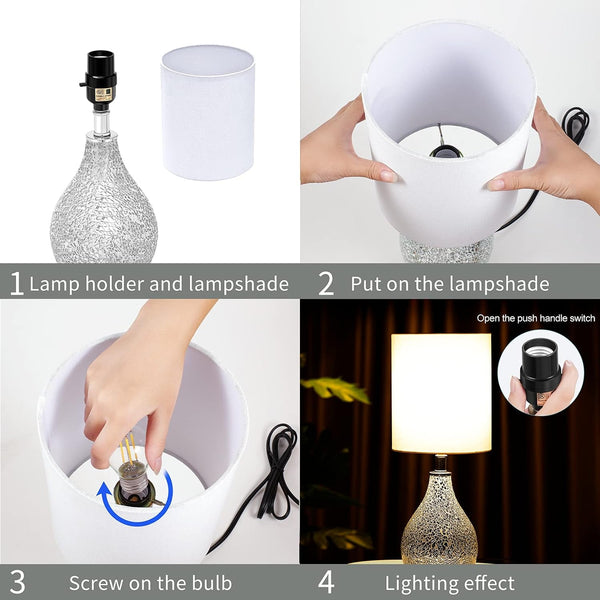 1 Lamp holder and lampshade

2 Put on the lampshade

Open the push handle switch

3 Screw on the bulb

4 Lighting effect