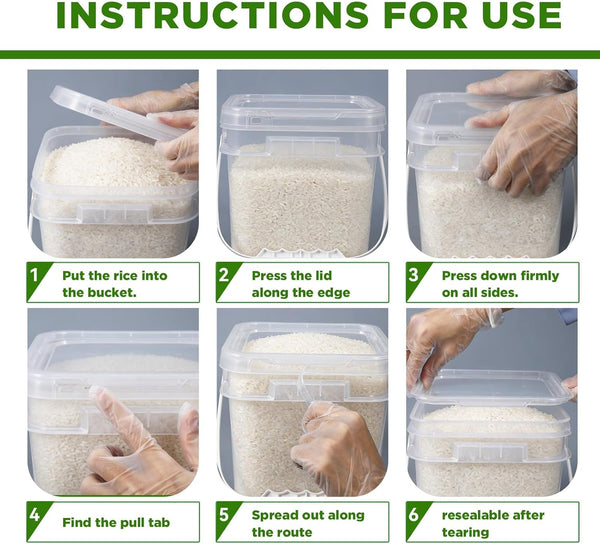 INSTRUCTIONS FOR USE

1 Put the rice into the bucket.

2 Press the lid along the edge

3 Press down firmly on all sides.

4 Find the pull tab

5 Spread out along the route

6 resealable after tearing