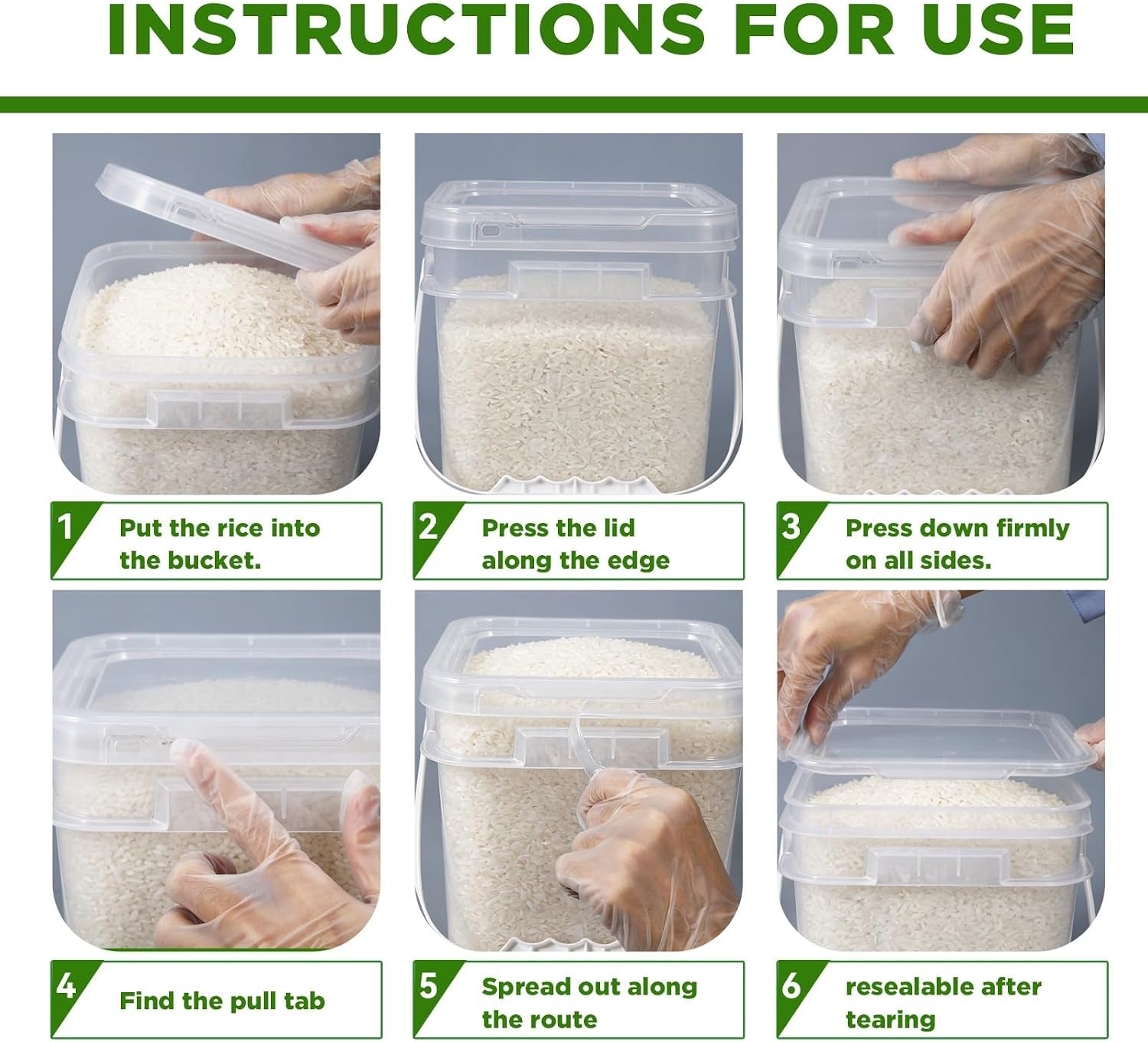 INSTRUCTIONS FOR USE

1 Put the rice into the bucket.

2 Press the lid along the edge

3 Press down firmly on all sides.

4 Find the pull tab

5 Spread out along the route

6 resealable after tearing