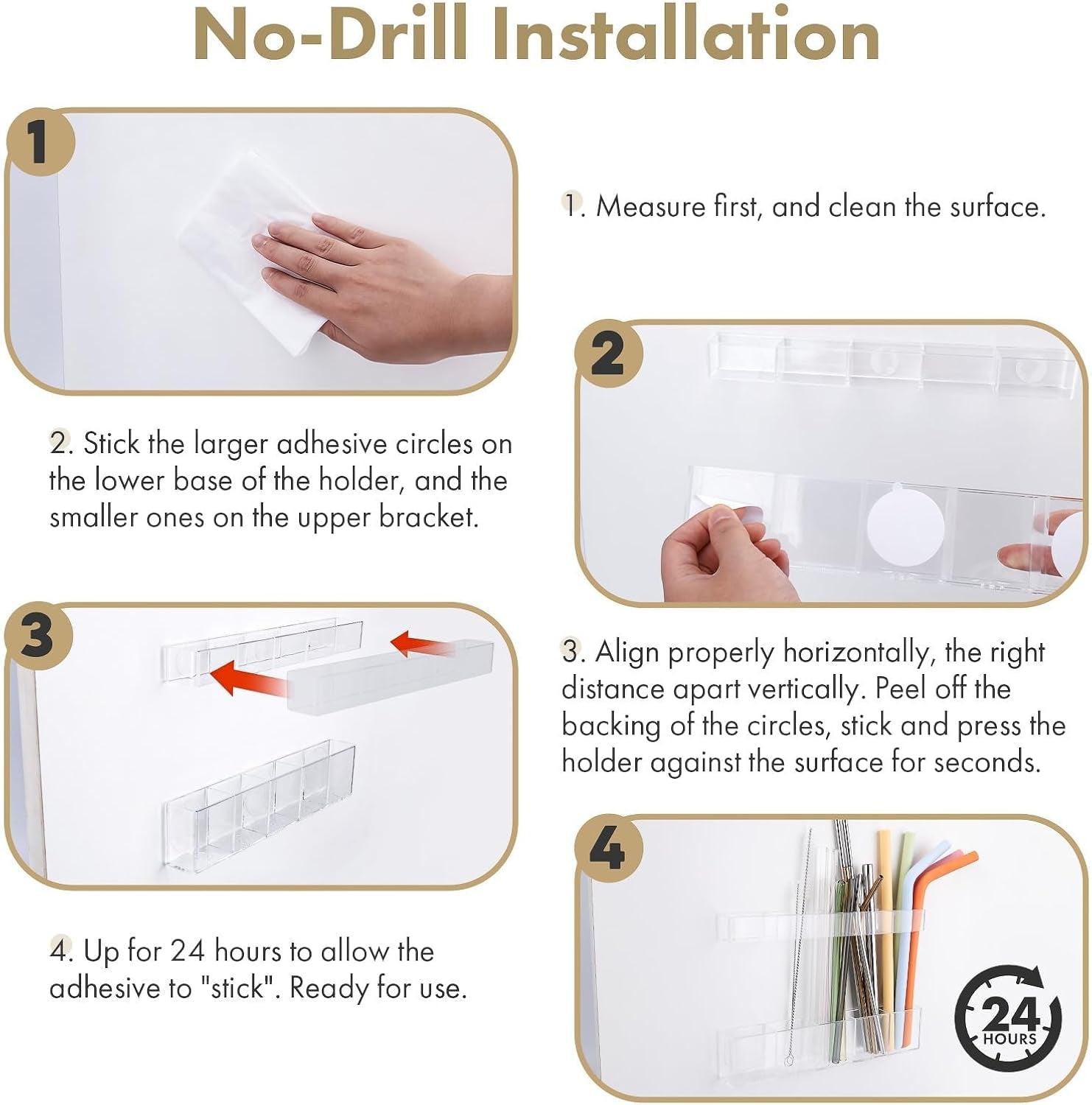 No-Drill Installation

1

1. Measure first, and clean the surface.

2

2. Stick the larger adhesive circles on the lower base of the holder, and the smaller ones on the upper bracket.

3

3. Align properly horizontally, the right distance apart vertically. Peel off the backing of the circles, stick and press the holder against the surface for seconds.

4

4. Up for 24 hours to allow the adhesive to "stick". Ready for use.

24 HOURS