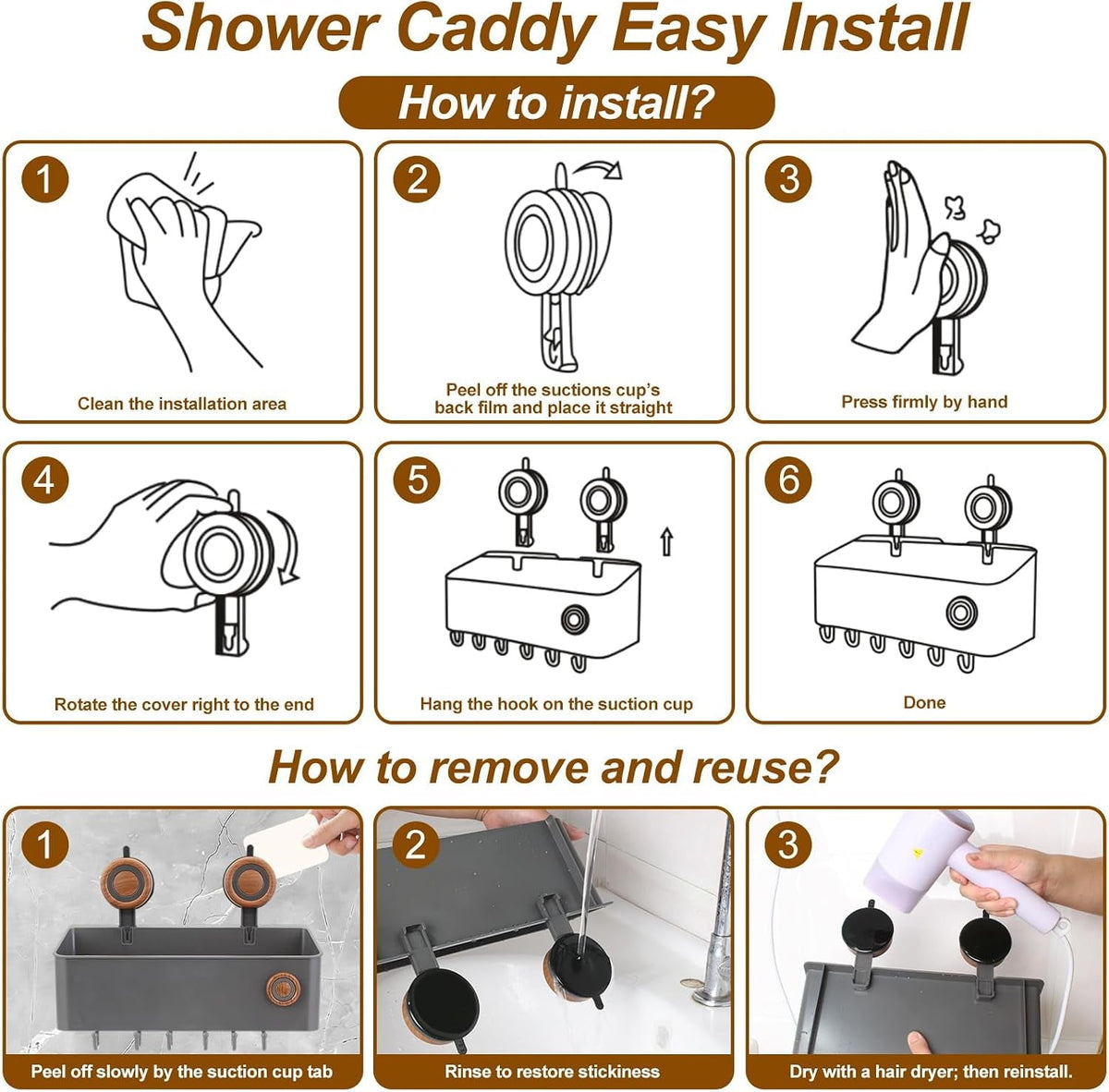 Shower Caddy Easy Install

How to install?

1
Clean the installation area

2
Peel off the suctions cup's back film and place it straight

3
Press firmly by hand

4
Rotate the cover right to the end

5
Hang the hook on the suction cup

6
Done

How to remove and reuse?

1
Peel off slowly by the suction cup tab

2
Rinse to restore stickiness

3
Dry with a hair dryer; then reinstall.