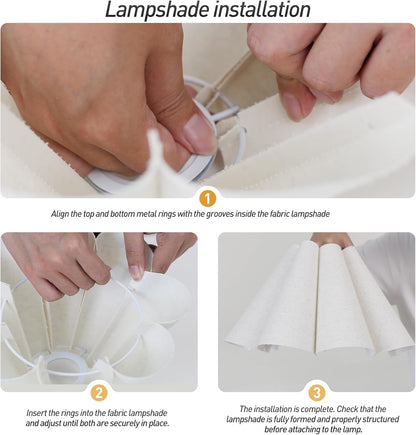 Lampshade installation

1

Align the top and bottom metal rings with the grooves inside the fabric lampshade

2

Insert the rings into the fabric lampshade and adjust until both are securely in place.

3

The installation is complete. Check that the lampshade is fully formed and properly structured before attaching to the lamp.