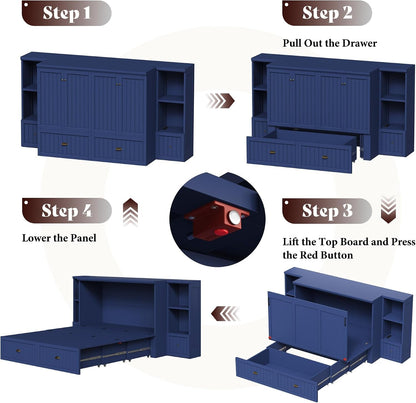 Step 1

Step 2

Pull Out the Drawer

Step 4

Lower the Panel

Step 3

Lift the Top Board and Press the Red Button