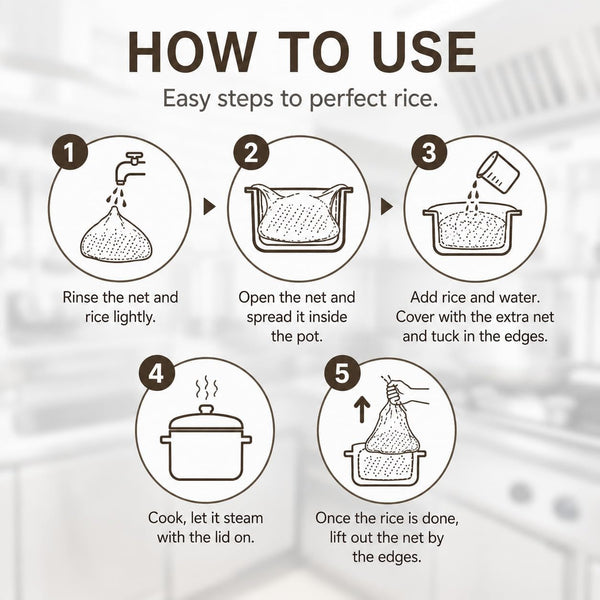 HOW TO USE

Easy steps to perfect rice.

1

Rinse the net and rice lightly.

2

Open the net and spread it inside the pot.

3

Add rice and water. Cover with the extra net and tuck in the edges.

4

Cook, let it steam with the lid on.

5

Once the rice is done, lift out the net by the edges.