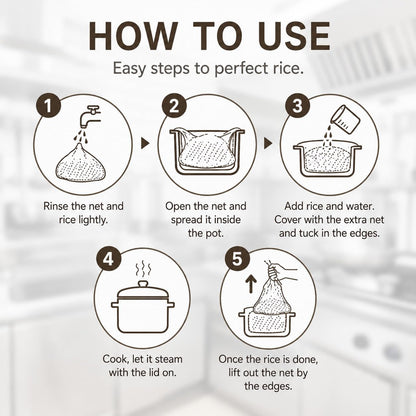 HOW TO USE

Easy steps to perfect rice.

1

Rinse the net and rice lightly.

2

Open the net and spread it inside the pot.

3

Add rice and water. Cover with the extra net and tuck in the edges.

4

Cook, let it steam with the lid on.

5

Once the rice is done, lift out the net by the edges.