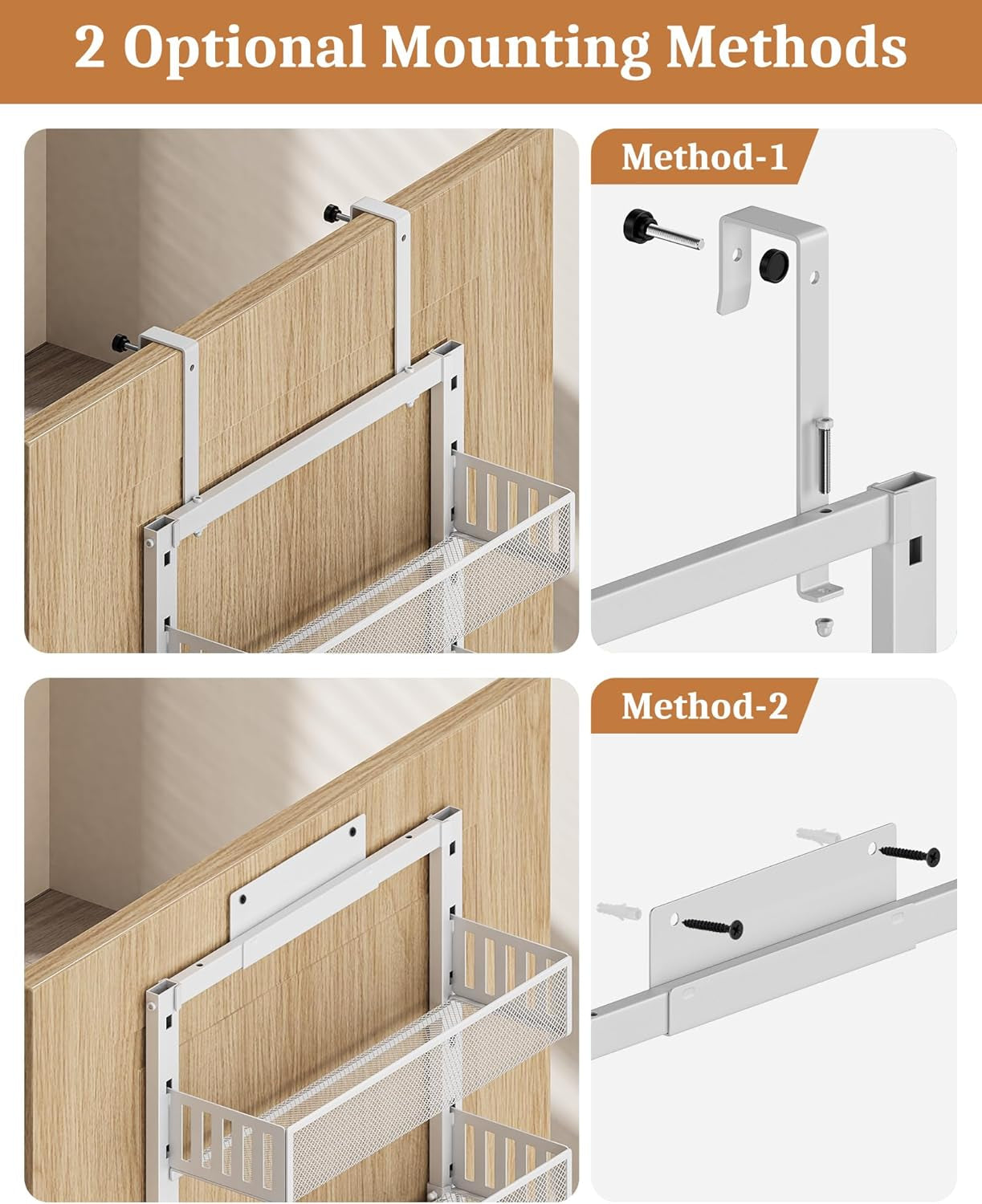 2 Optional Mounting Methods

Method-1

Method-2