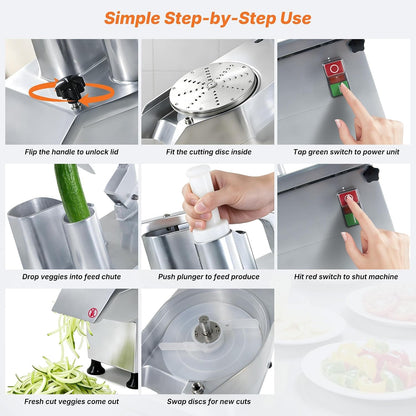 Simple Step-by-Step Use

Flip the handle to unlock lid

Fit the cutting disc inside

Tap green switch to power unit

Drop veggies into feed chute

Push plunger to feed produce

Hit red switch to shut machine

Fresh cut veggies come out

Swap discs for new cuts