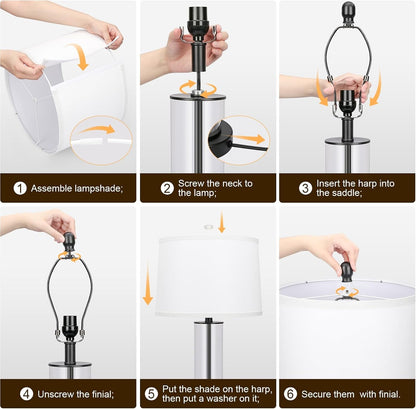 1 Assemble lampshade;

2 Screw the neck to the lamp;

3 Insert the harp into the saddle;

4 Unscrew the finial;

5 Put the shade on the harp, then put a washer on it;

6 Secure them with finial.