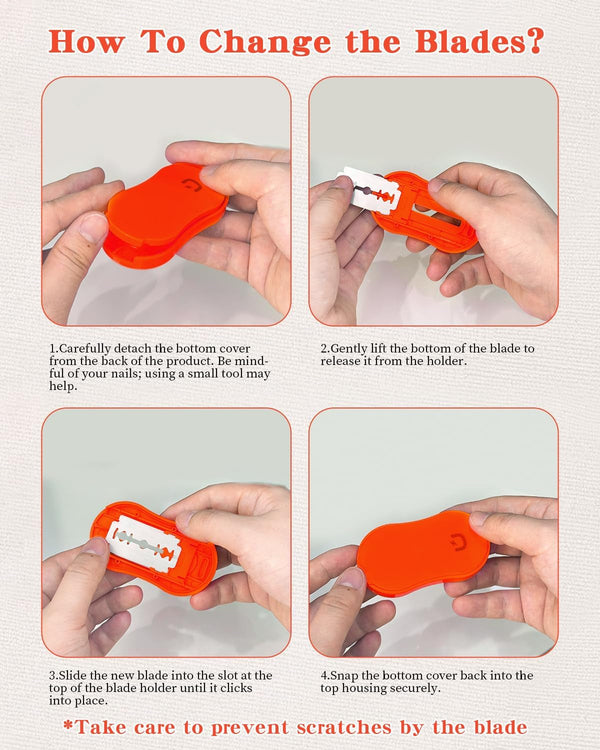 How To Change the Blades?

1.Carefully detach the bottom cover from the back of the product. Be mindful of your nails; using a small tool may help.

2.Gently lift the bottom of the blade to release it from the holder.

3.Slide the new blade into the slot at the top of the blade holder until it clicks into place.

4.Snap the bottom cover back into the top housing securely.

*Take care to prevent scratches by the blade